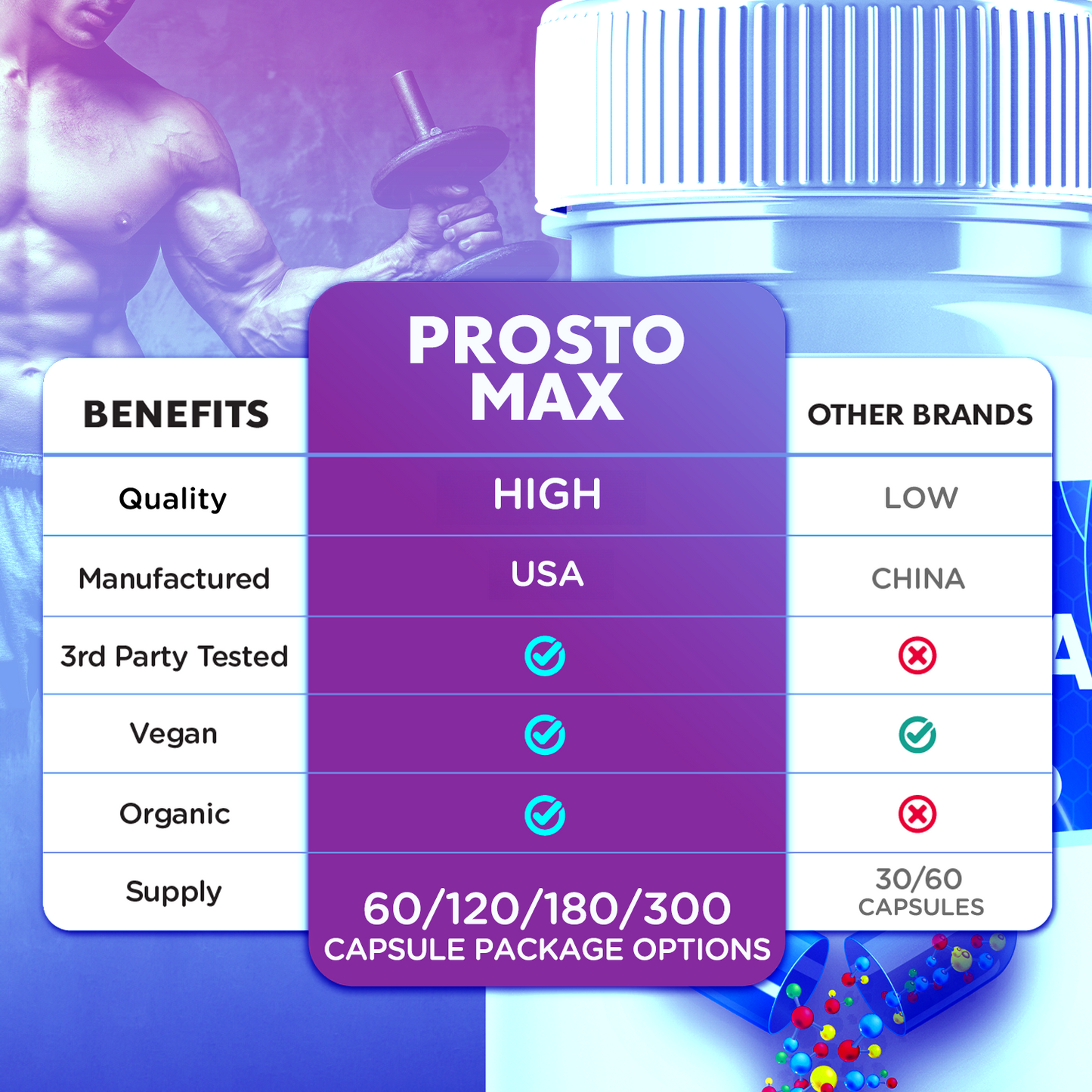 | BENEFITS | PROSTO MAX | OTHER BRANDS |
|---|---|---|
| Quality | HIGH | LOW |
| Manufactured | USA | CHINA |
| 3rd Party Tested | ✓ | ✗ |
| Vegan | ✓ | ✓ |
| Organic | ✓ | ✗ |
| Supply | 60/120/180/300 CAPSULE PACKAGE OPTIONS | 30/60 CAPSULES |