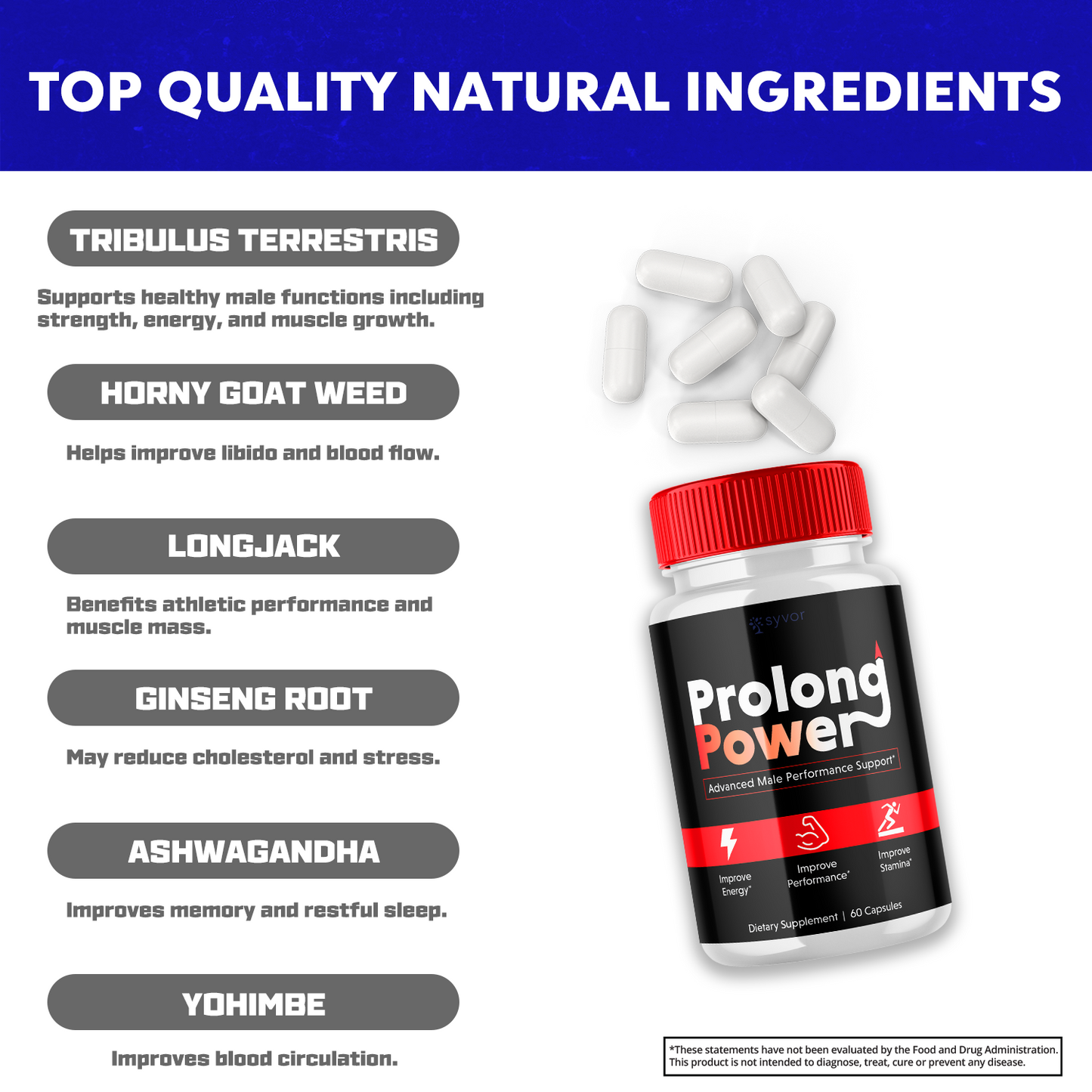 TOP QUALITY NATURAL INGREDIENTS

TRIBULUS TERRESTRIS

Supports healthy male functions including strength, energy, and muscle growth.

HORNY GOAT WEED

Helps improve libido and blood flow.

LONGJACK

Benefits athletic performance and muscle mass.

GINSENG ROOT

May reduce cholesterol and stress.

ASHWAGANDHA

Improves memory and restful sleep.

YOHIMBE

Improves blood circulation.

syvor

Prolong Power

Advanced Male Performance Support*

Improve Energy*

Improve Performance*

Improve Stamina*

Dietary Supplement | 60 Capsules

*These statements have not been evaluated by the Food and Drug Administration. This product is not intended to diagnose, treat, cure or prevent any disease.