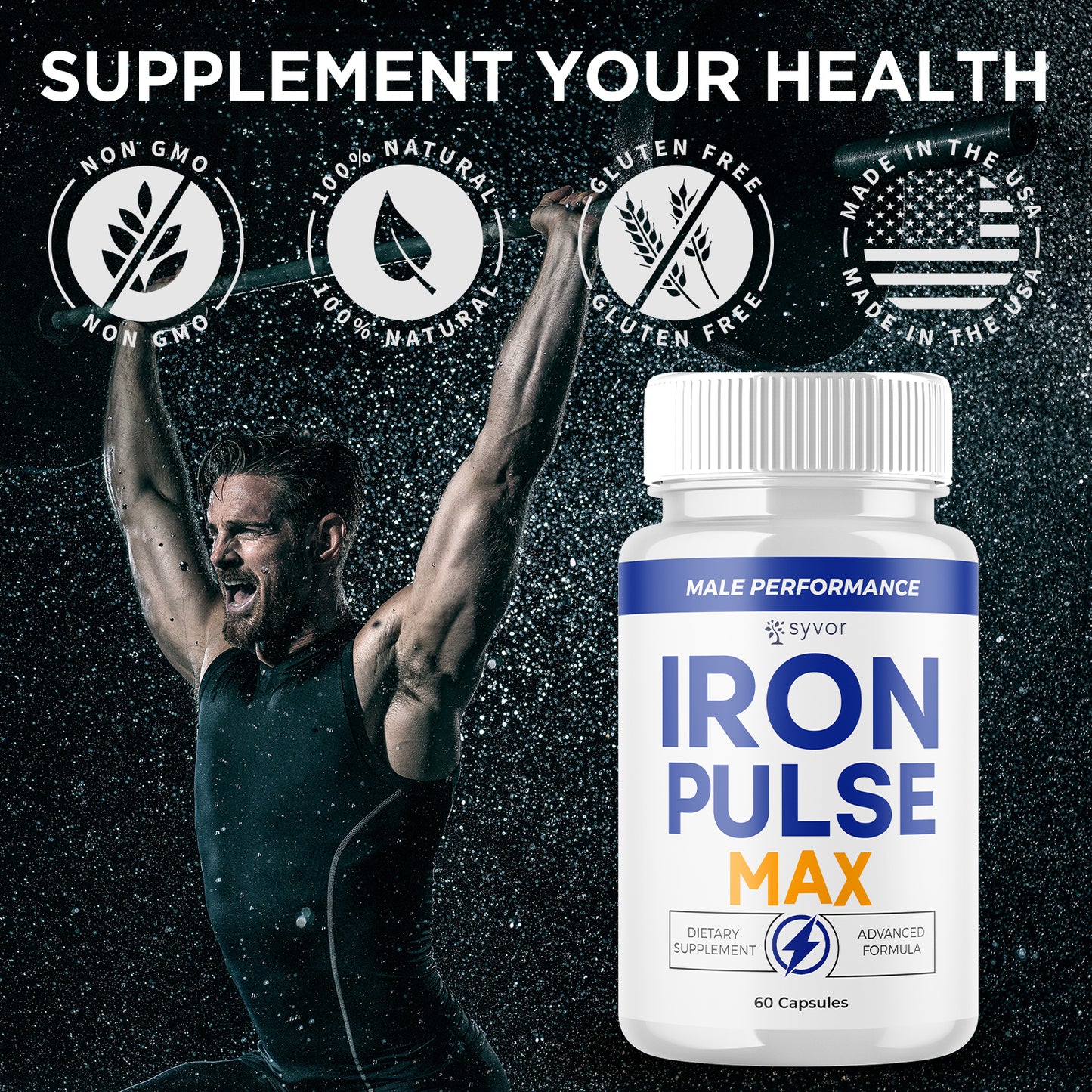 SUPPLEMENT YOUR HEALTH

NON GMO
NON GMO

100% NATURAL
100% NATURAL

GLUTEN FREE
GLUTEN FREE

MADE IN THE USA
MADE IN THE USA

MALE PERFORMANCE

syvor

IRON PULSE MAX

DIETARY SUPPLEMENT

ADVANCED FORMULA

60 Capsules