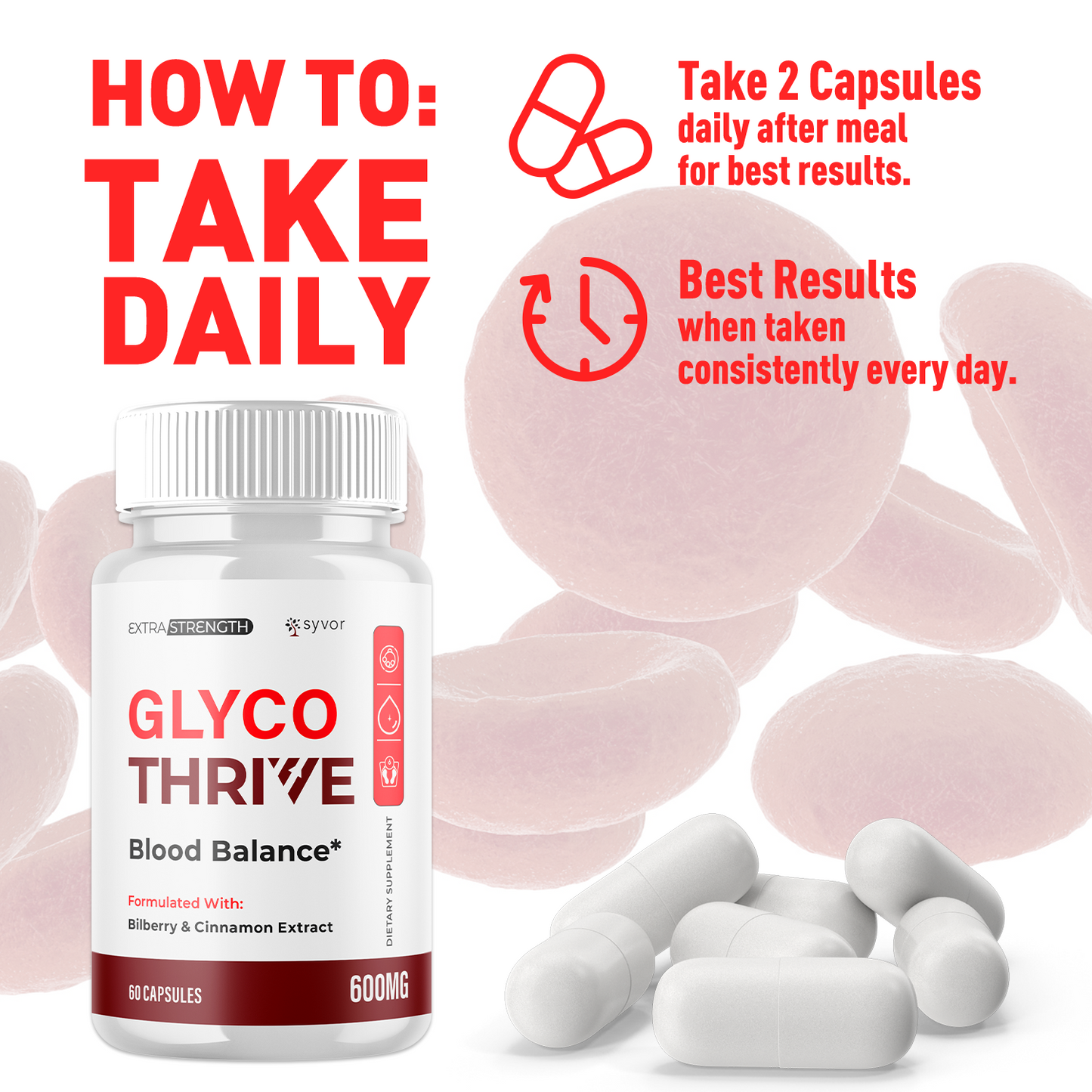 HOW TO: TAKE DAILY

Take 2 Capsules daily after meal for best results.

Best Results when taken consistently every day.

EXTRA STRENGTH

syvor

GLYCO THRIVE

Blood Balance*

Formulated With:
Bilberry & Cinnamon Extract

DIETARY SUPPLEMENT

60 CAPSULES

600MG