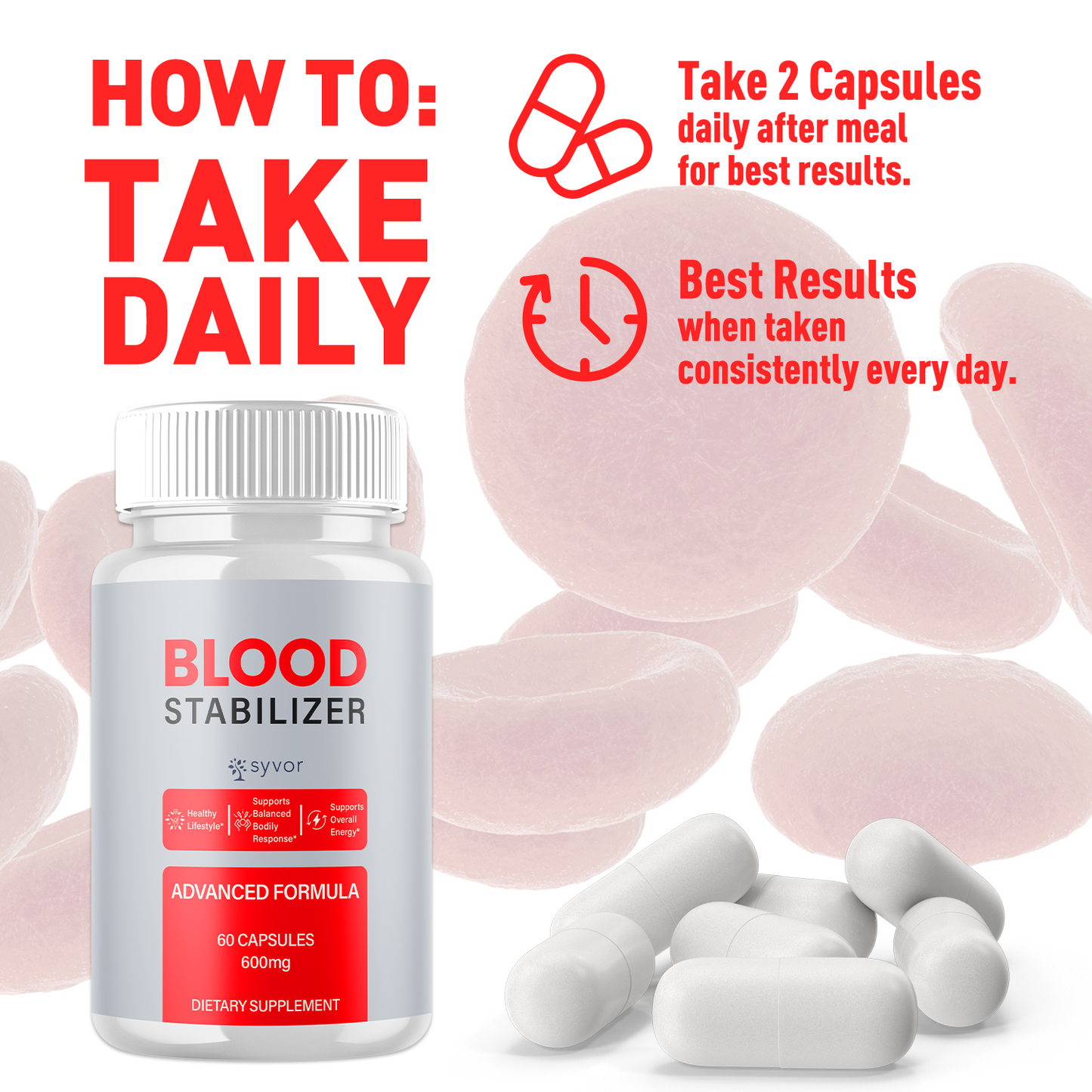 HOW TO:
TAKE
DAILY

Take 2 Capsules
daily after meal
for best results.

Best Results
when taken
consistently every day.

BLOOD
STABILIZER

syvor

Healthy Lifestyle*

Supports Balanced Bodily Response*

Supports Overall Energy*

ADVANCED FORMULA

60 CAPSULES
600mg

DIETARY SUPPLEMENT