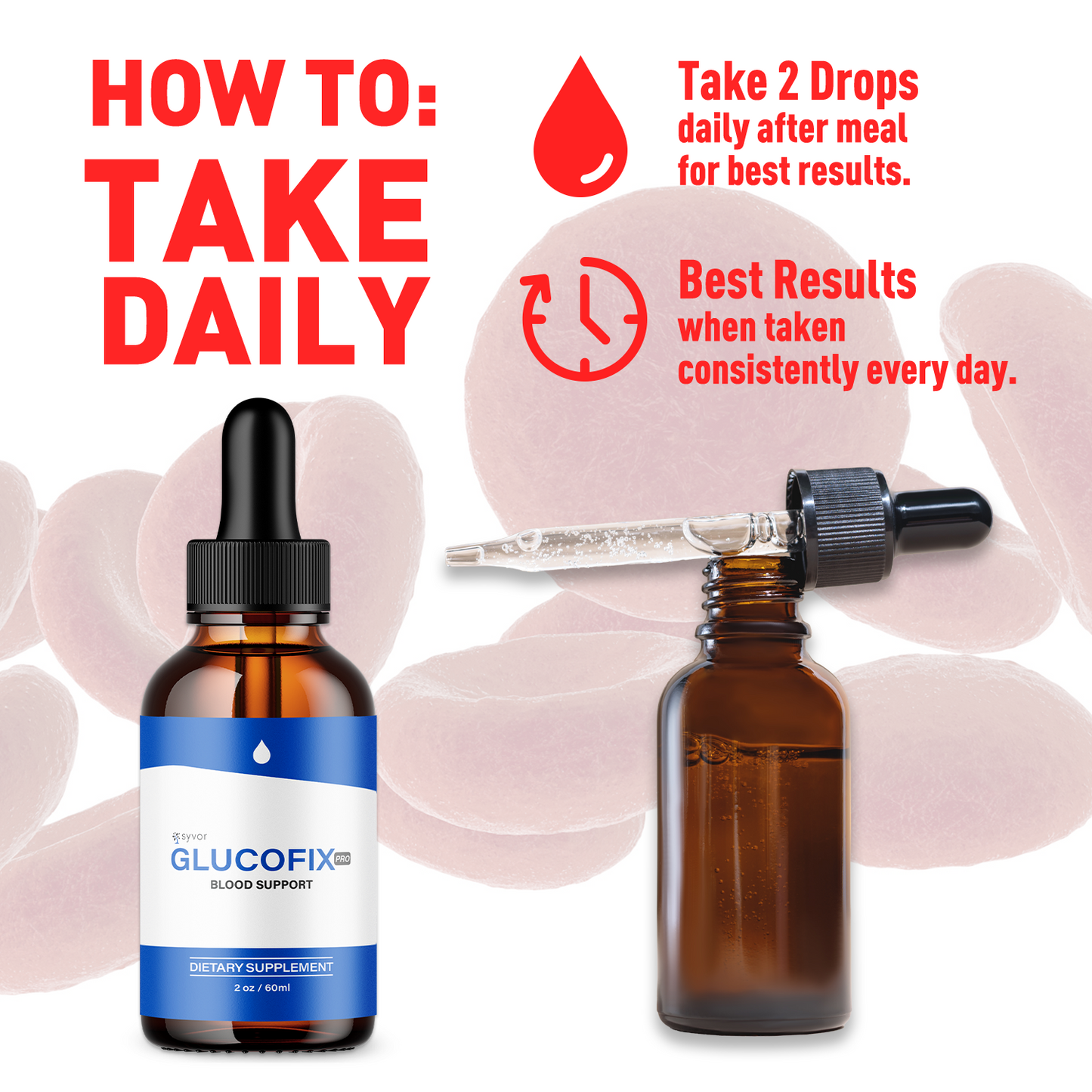 HOW TO:
TAKE
DAILY

Take 2 Drops
daily after meal
for best results.

Best Results
when taken
consistently every day.

syvor
GLUCOFIX PRO
BLOOD SUPPORT
DIETARY SUPPLEMENT
2 oz / 60ml